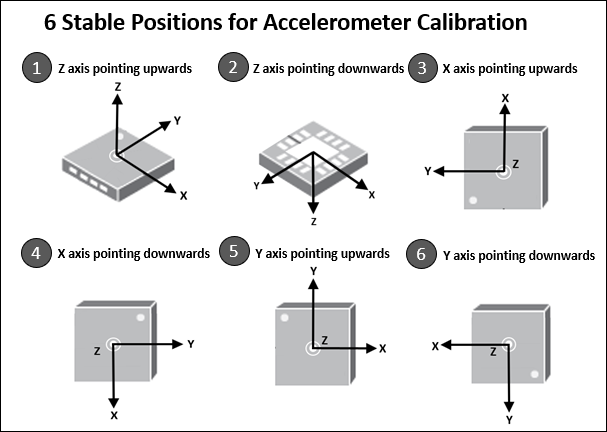 6 Stable Positions for Accelerometer Calibration

1 Z axis pointing upwards

Z
Y
X

2 Z axis pointing downwards

Y
X
Z

3 X axis pointing upwards

X
Y
Z

4 X axis pointing downwards

Z
Y
X

5 Y axis pointing upwards

Y
Z
X

6 Y axis pointing downwards

X
Z
Y